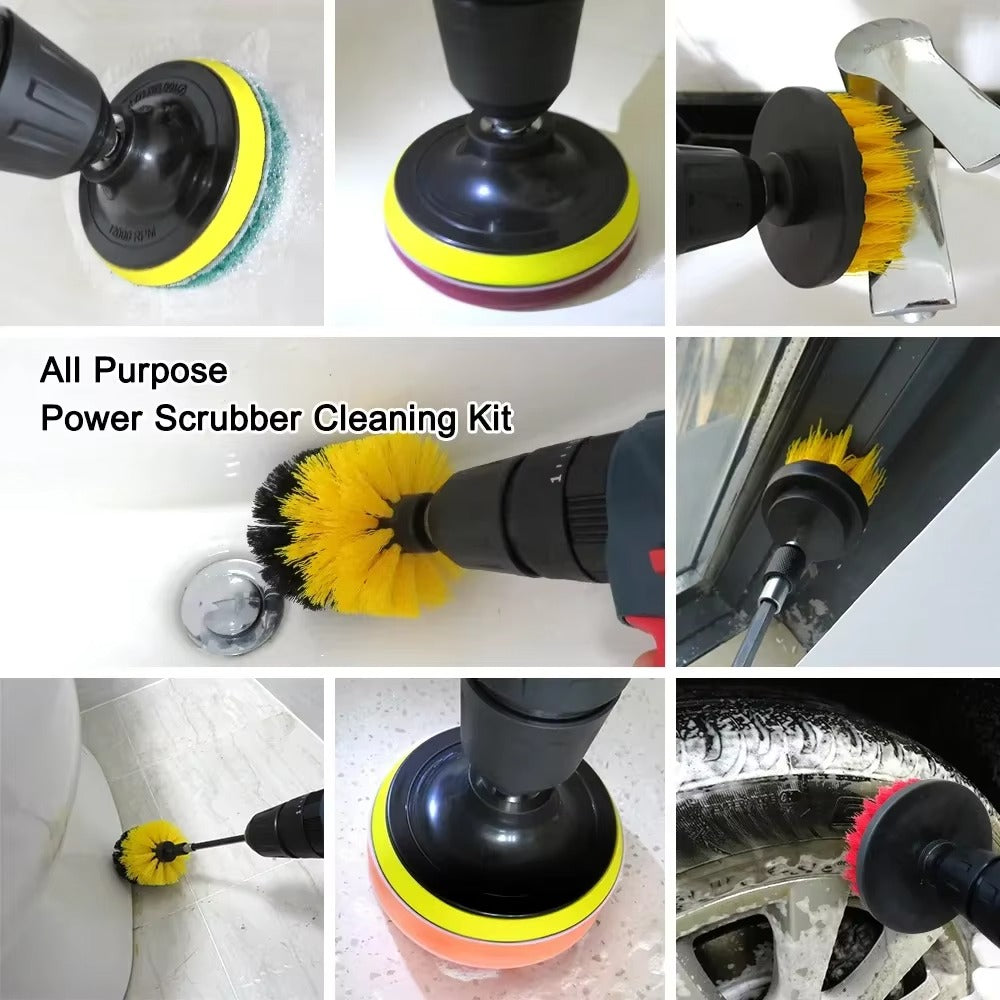 All Purpose
Power Scrubber Cleaning Kit