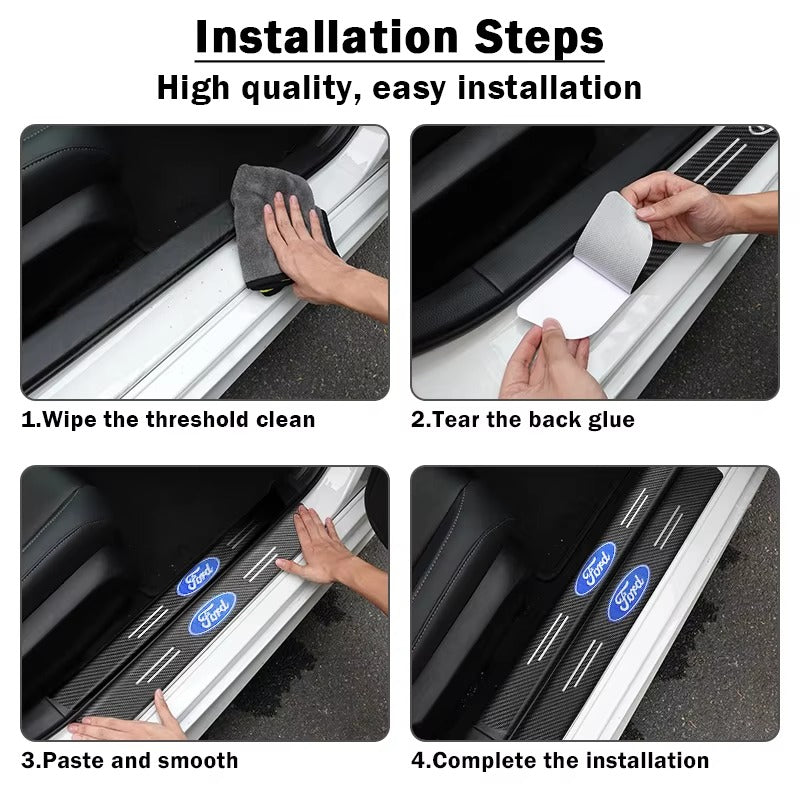 Installation Steps
High quality, easy installation

1.Wipe the threshold clean

2.Tear the back glue

Ford
Ford

3.Paste and smooth

Ford
Ford

4.Complete the installation