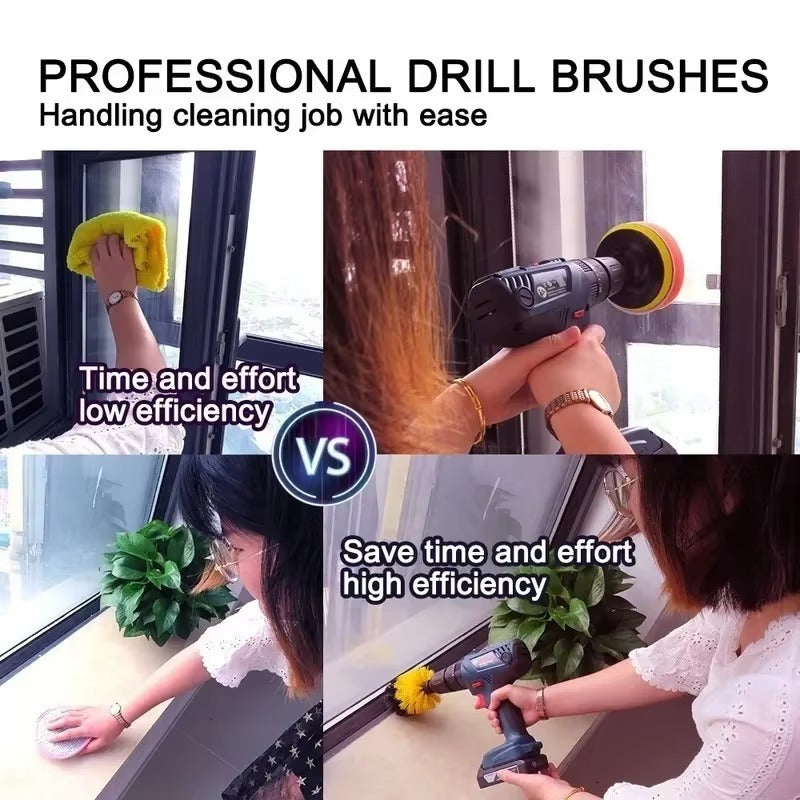 PROFESSIONAL DRILL BRUSHES
Handling cleaning job with ease

Time and effort
low efficiency

VS

Save time and effort
high efficiency