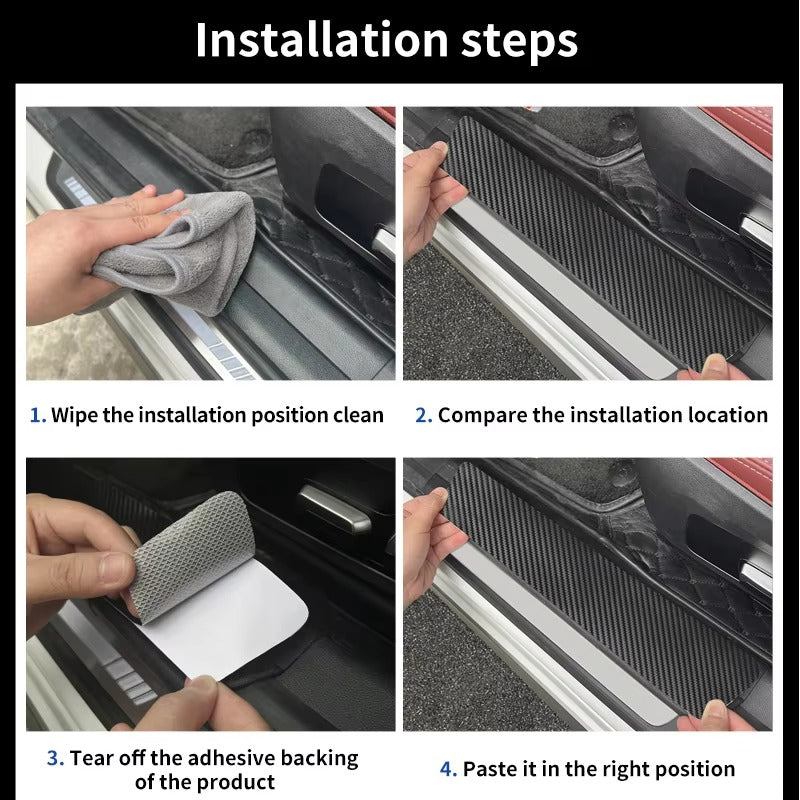 Installation steps

1. Wipe the installation position clean

2. Compare the installation location

3. Tear off the adhesive backing of the product

4. Paste it in the right position